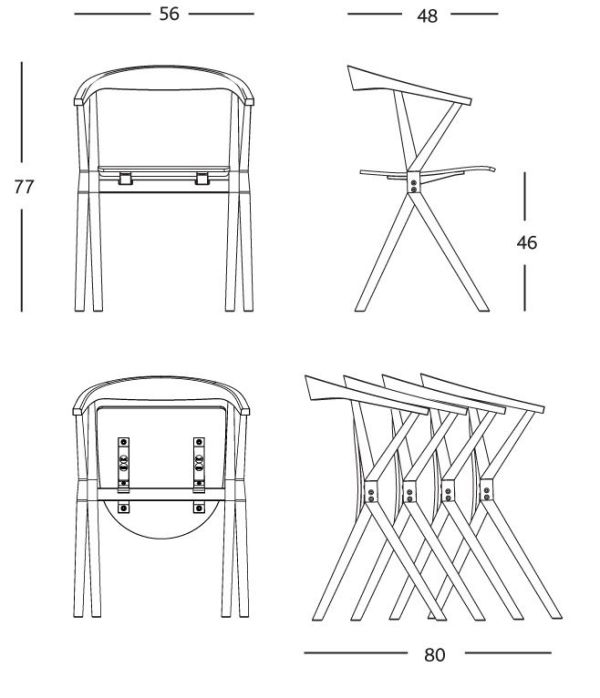 56

48

77

46

80